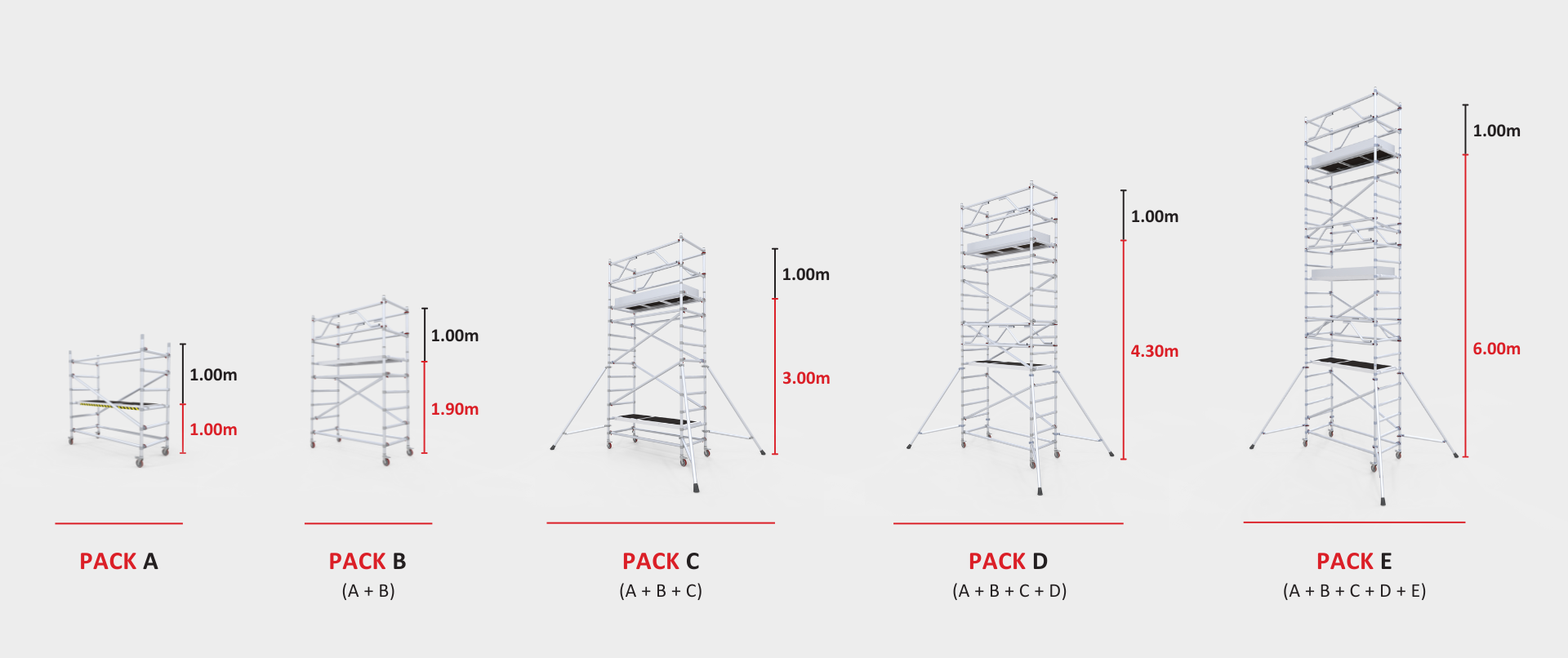 1.00m
1.00m

PACK A

1.00m
1.90m

PACK B
(A + B)

1.00m
3.00m

PACK C
(A + B + C)

1.00m
4.30m

PACK D
(A + B + C + D)

1.00m
6.00m

PACK E
(A + B + C + D + E)