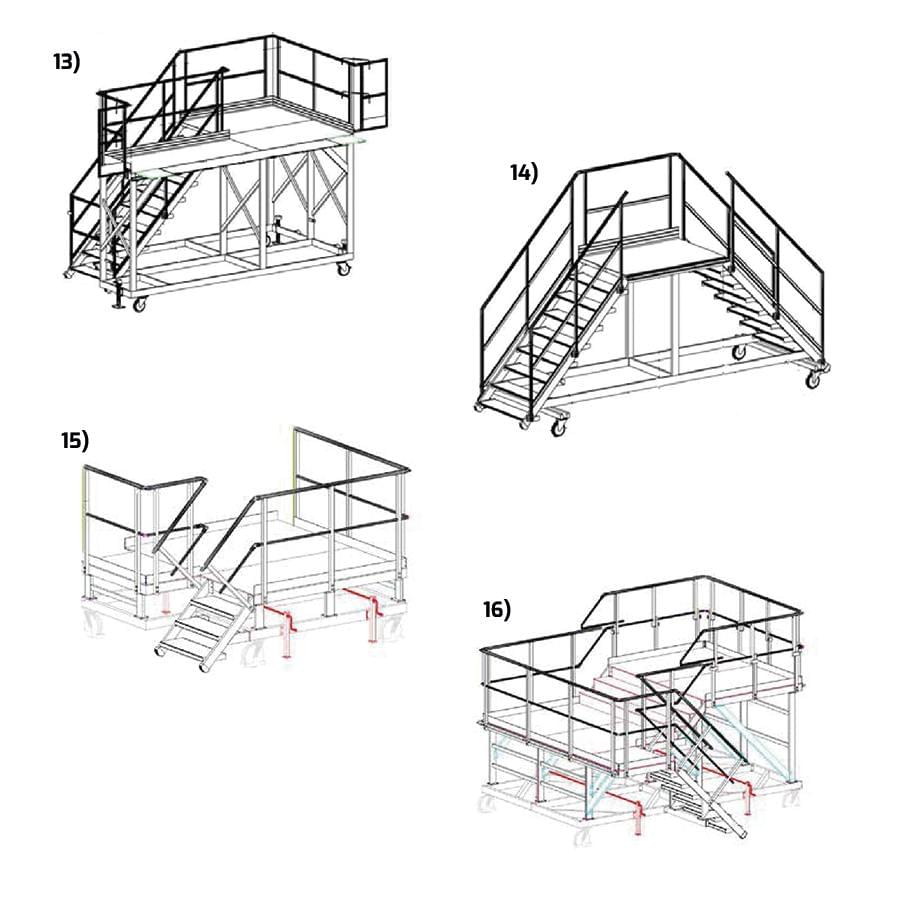 13)

14)

15)

16)